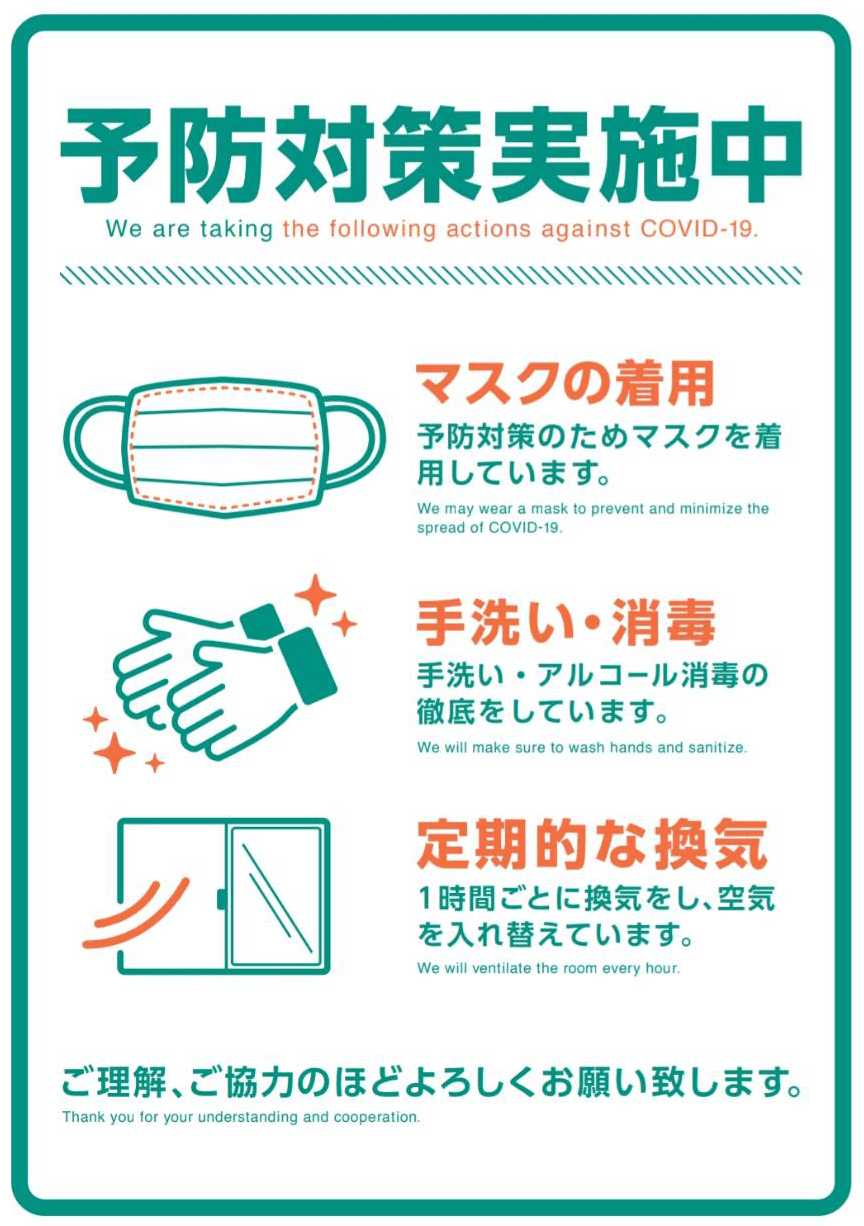 予防対策実施中

We are taking the following actions against COVID-19.

マスクの着用

予防対策のためマスクを着用しています。

We may wear a mask to prevent and minimize the spread of COVID-19.

手洗い・消毒

手洗い・アルコール消毒の徹底をしています。

We will make sure to wash hands and sanitize.

定期的な換気

1時間ごとに換気をし、空気を入れ替えています。

We will ventilate the room every hour.

ご理解、ご協力のほどよろしくお願い致します。

Thank you for your understanding and cooperation.